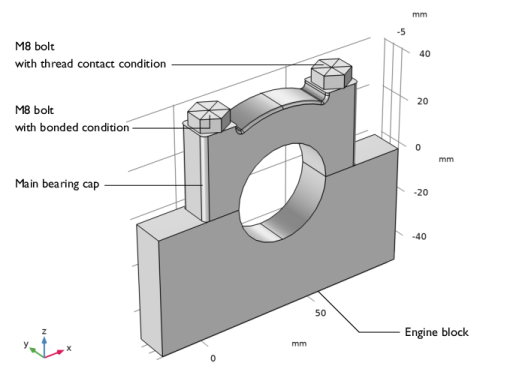 M8 bolt
with thread contact condition

M8 bolt
with bonded condition

Main bearing cap

Engine block

mm
-5
40
20
0
mm
-20
-40

50
mm
0

z
y
x