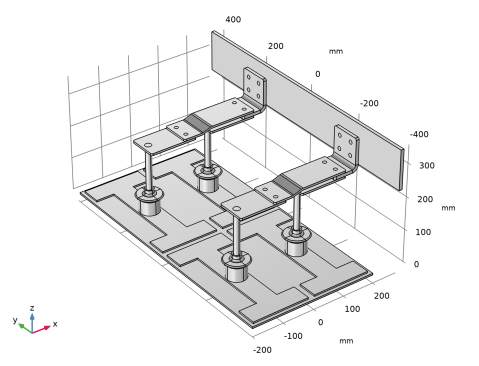 400
200
mm
0
-200
-400
300
200
mm
100
0
200
100
0
-100
mm
-200
z
y
x