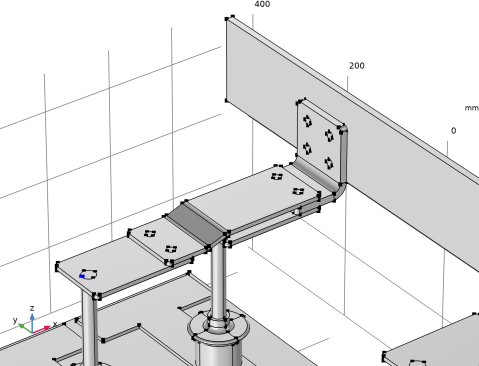 400
200
mm
0
z
y
x